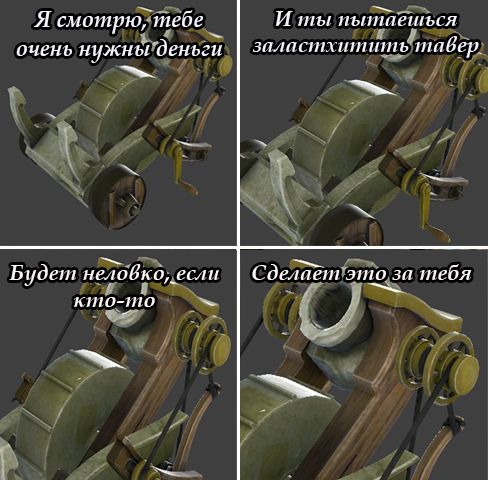 Я смотрю, тебе очень нужны деньги

И ты пытаешься заластхитить тавер

Будет неловко, если кто-то

Сделает это за тебя