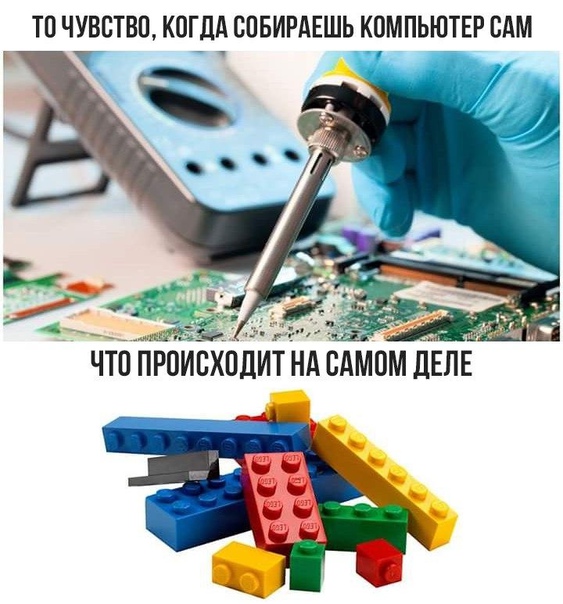 ТО ЧУВСТВО, КОГДА СОБИРАЕШЬ КОМПЬЮТЕР САМ

ЧТО ПРОИСХОДИТ НА САМОМ ДЕЛЕ