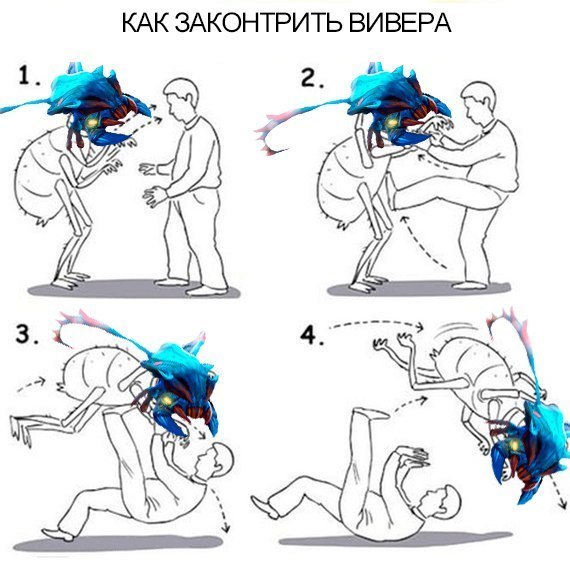 КАК ЗАКОНТРИТЬ ВИВЕРА

1.

2.

3.

4.